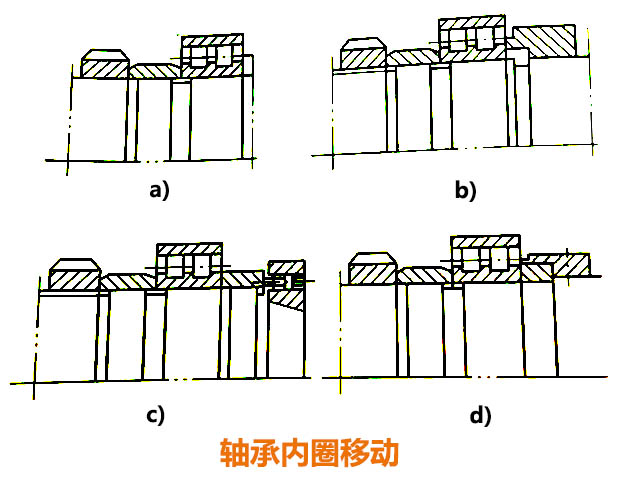 a)

b)

c)

d)

轴承内圈移动