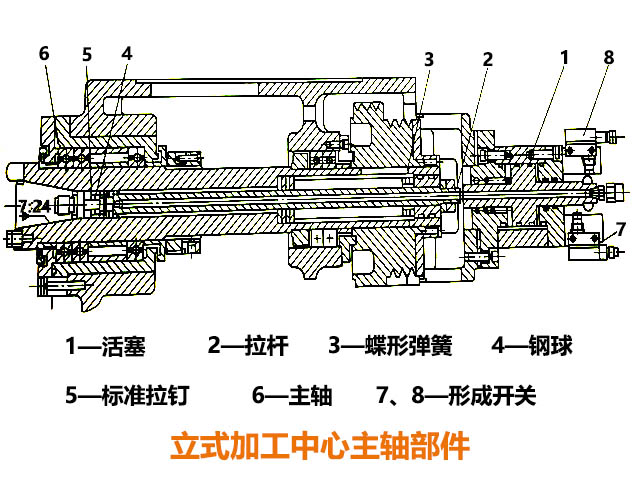 6 5 4 3 2 1 8

7:24

7

1—活塞 2—拉杆 3—蝶形弹簧 4—钢球

5—标准拉钉 6—主轴 7、8—形成开关

立式加工中心主轴部件