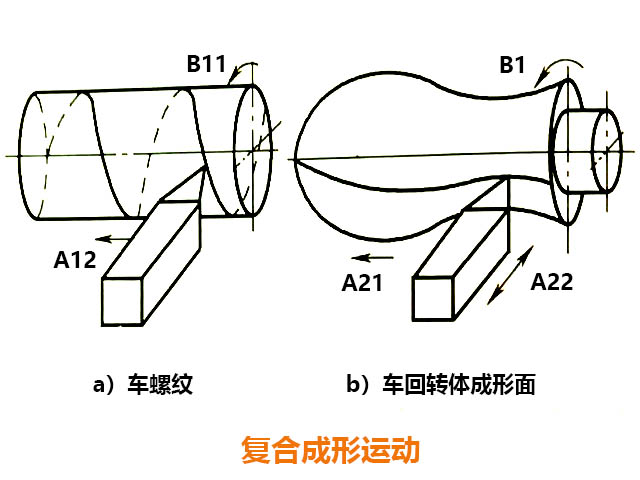 B11

A12

B1

A21

A22

a）车螺纹

b）车回转体成形面

复合成形运动