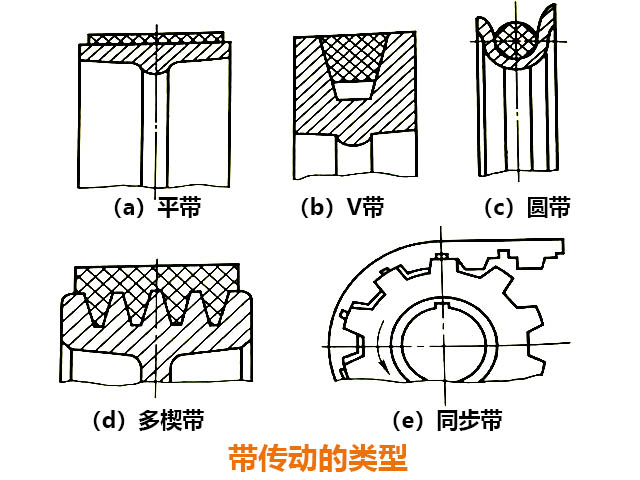 （a）平带

（b）V带

（c）圆带

（d）多楔带

（e）同步带

带传动的类型