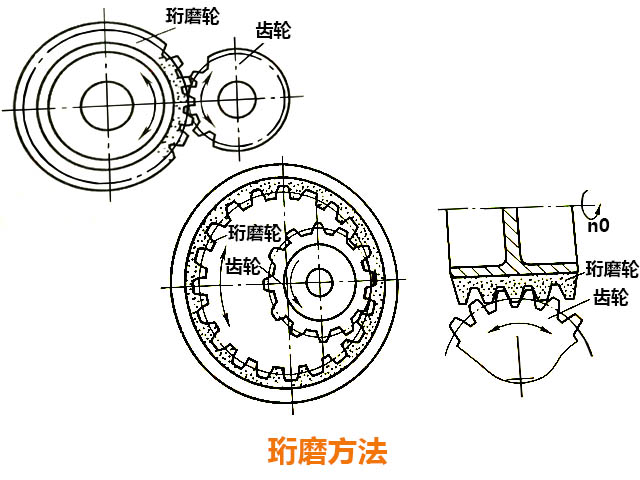 珩磨轮
齿轮

珩磨轮
齿轮

n0
珩磨轮
齿轮

珩磨方法