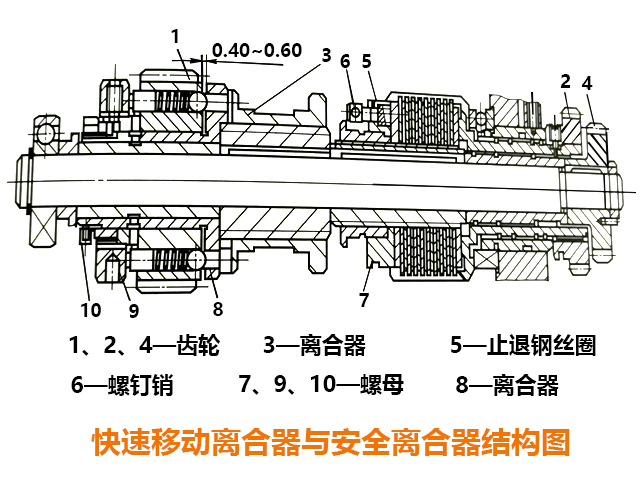 1
0.40~0.60
3
6
5
2
4
10
9
8
7

1、2、4—齿轮　　3—离合器　　5—止退钢丝圈

6—螺钉销　　7、9、10—螺母　　8—离合器

快速移动离合器与安全离合器结构图