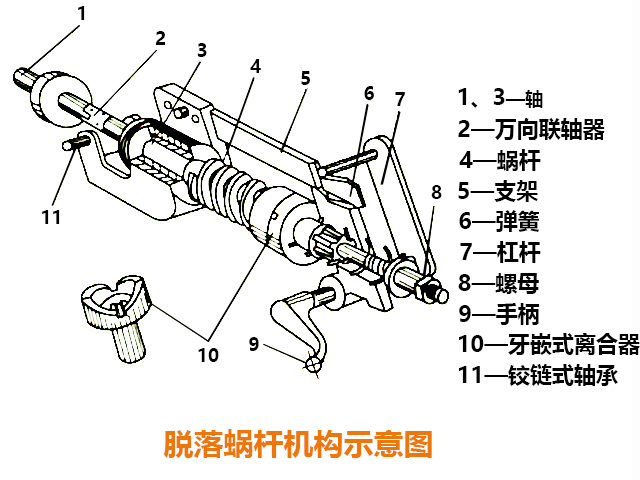 1
2
3
4
5
6
7
8
11
10
9

1、3—轴
2—万向联轴器
4—蜗杆
5—支架
6—弹簧
7—杠杆
8—螺母
9—手柄
10—牙嵌式离合器
11—铰链式轴承

脱落蜗杆机构示意图