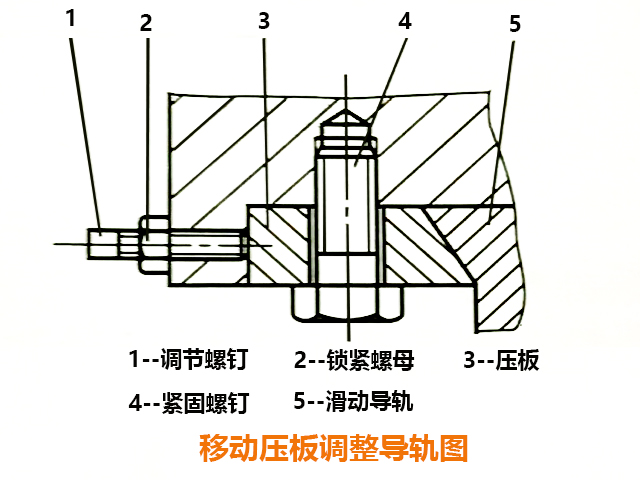 1 2 3 4 5

1--调节螺钉　2--锁紧螺母　3--压板

4--紧固螺钉　5--滑动导轨

移动压板调整导轨图