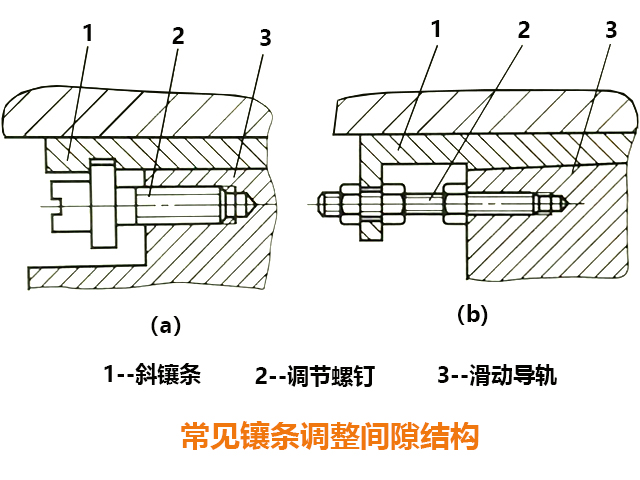 1 2 3

1 2 3

(a)

(b)

1--斜镶条 2--调节螺钉 3--滑动导轨

常见镶条调整间隙结构