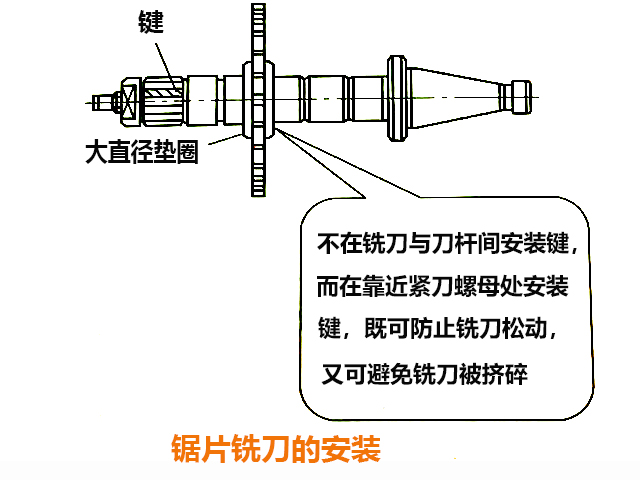 键

大直径垫圈

不在铣刀与刀杆间安装键，而在靠近紧刀螺母处安装键，既可防止铣刀松动，又可避免铣刀被挤碎

锯片铣刀的安装