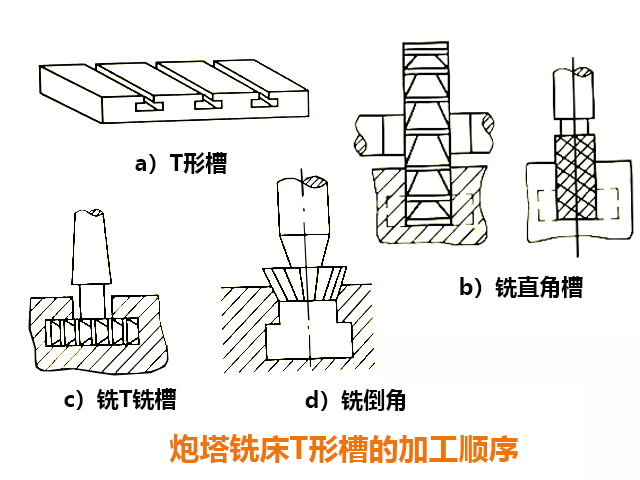 a）T形槽

b）铣直角槽

c）铣T铣槽

d）铣倒角

炮塔铣床T形槽的加工顺序