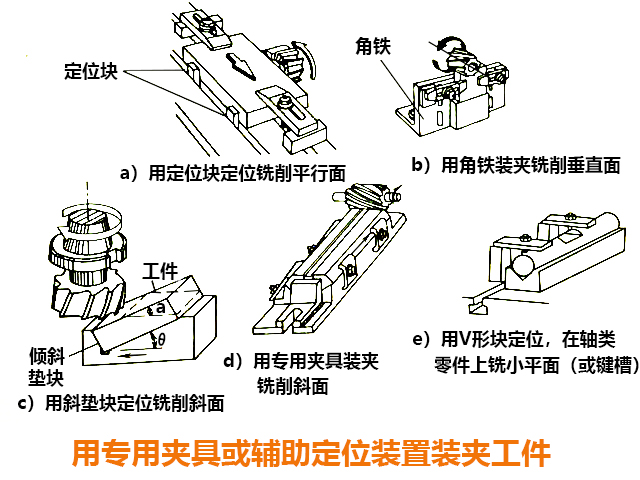 定位块

a）用定位块定位铣削平行面

角铁

b）用角铁装夹铣削垂直面

工件

a

$\theta$

倾斜垫块

c）用斜垫块定位铣削斜面

d）用专用夹具装夹铣削斜面

e）用V形块定位，在轴类零件上铣小平面（或键槽）

用专用夹具或辅助定位装置装夹工件