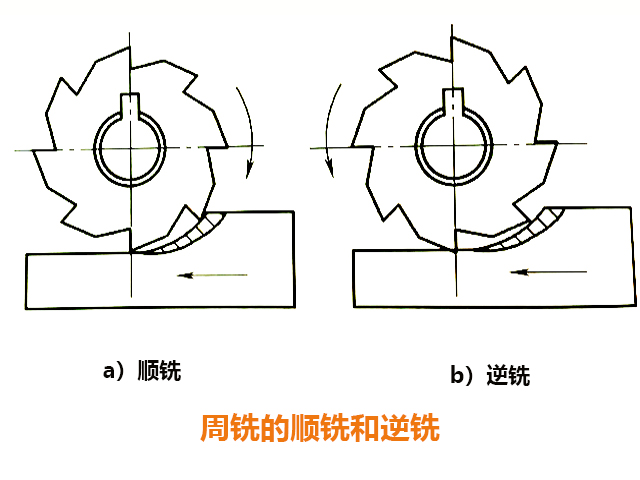 a）顺铣

b）逆铣

周铣的顺铣和逆铣