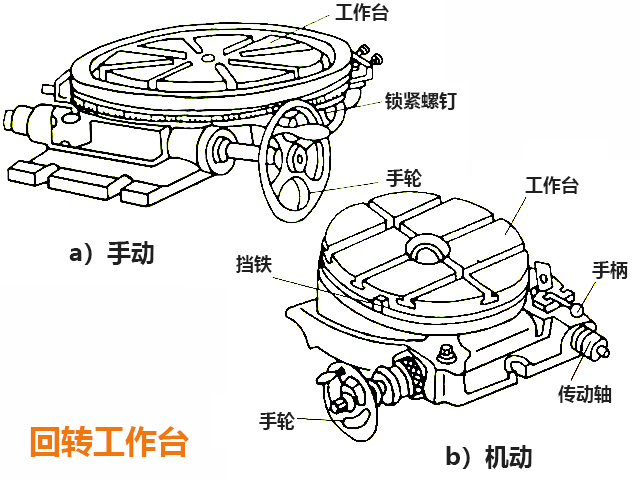 工作台
锁紧螺钉
手轮
a）手动
工作台
挡铁
手柄
传动轴
手轮
回转工作台
b）机动