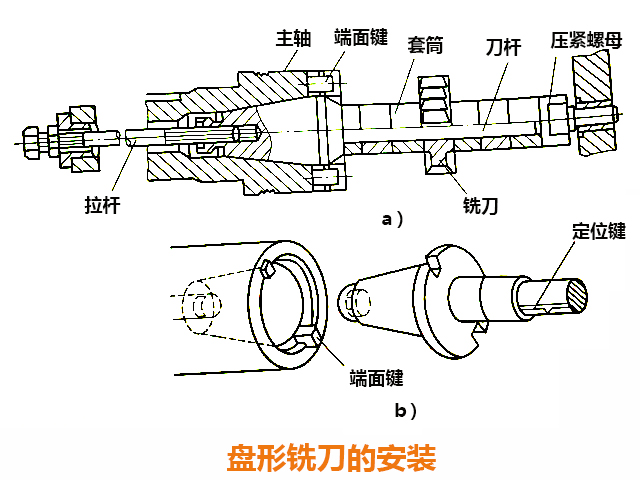 主轴
端面键
套筒
刀杆
压紧螺母
拉杆
铣刀
a）
定位键
端面键
b）
盘形铣刀的安装