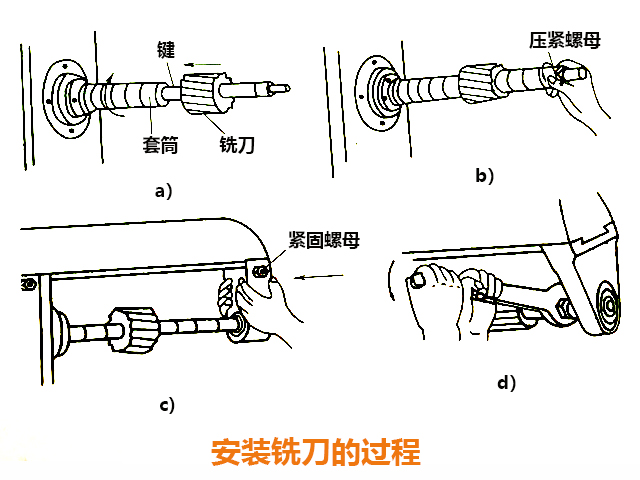 键
套筒
铣刀
a)

压紧螺母
b)

紧固螺母
c)

d)

安装铣刀的过程