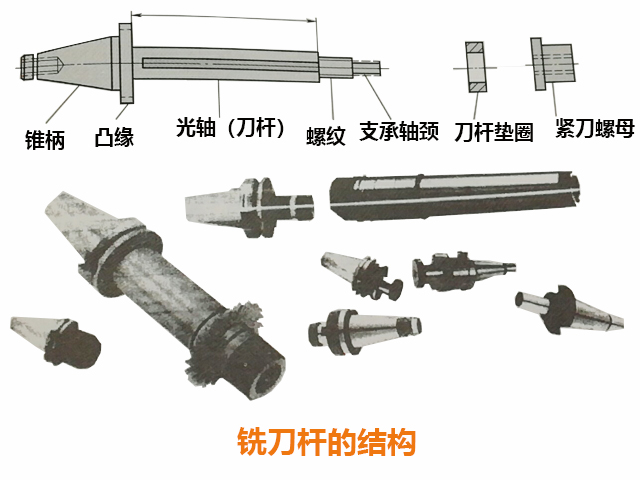 锥柄 凸缘 光轴（刀杆） 螺纹 支承轴颈 刀杆垫圈 紧刀螺母

铣刀杆的结构