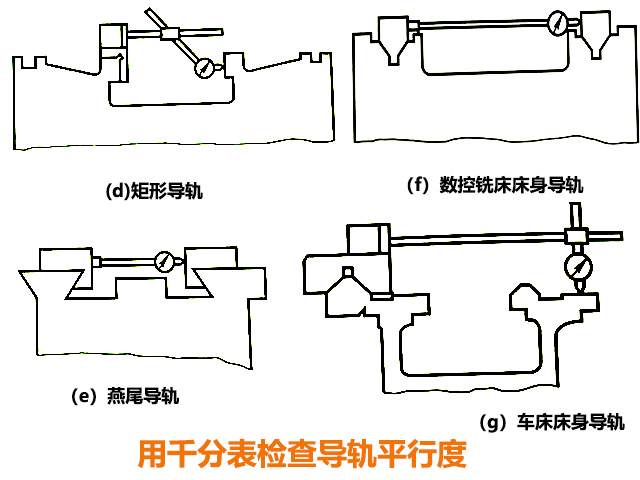 (d)矩形导轨

(f) 数控铣床床身导轨

(e) 燕尾导轨

(g) 车床床身导轨

用千分表检查导轨平行度