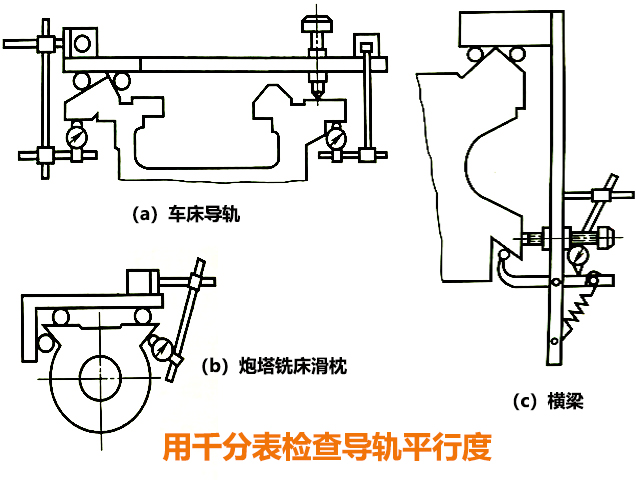 (a) 车床导轨

(b) 炮塔铣床滑枕

(c) 横梁

用千分表检查导轨平行度