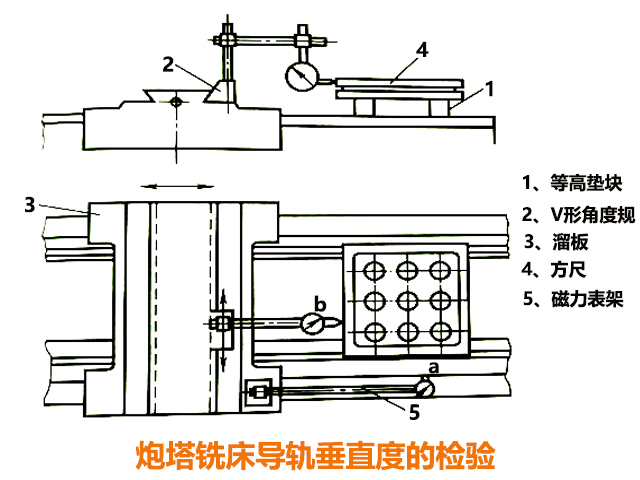 2

4

1

3

1、等高垫块

2、V形角度规

3、溜板

4、方尺

5、磁力表架

b

a

5

炮塔铣床导轨垂直度的检验