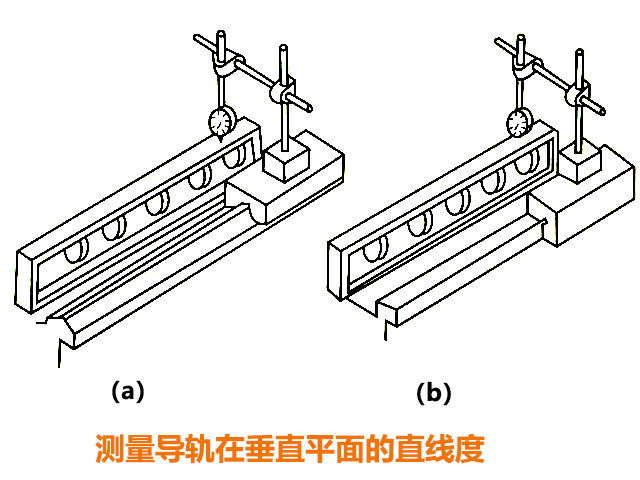 (a)

(b)

测量导轨在垂直平面的直线度