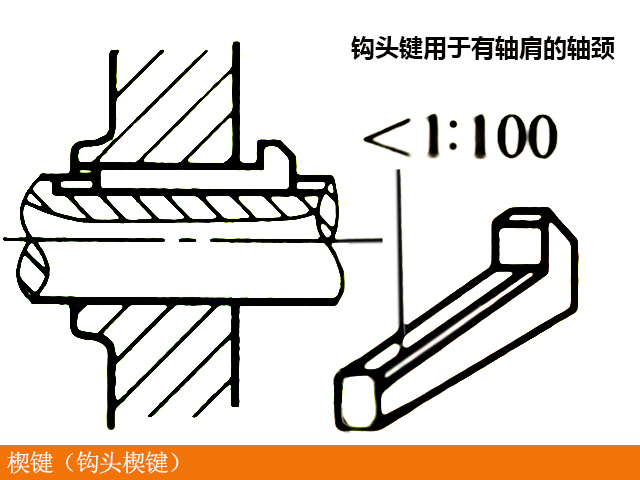 钩头键用于有轴肩的轴颈

$<1:100$

楔键（钩头楔键）