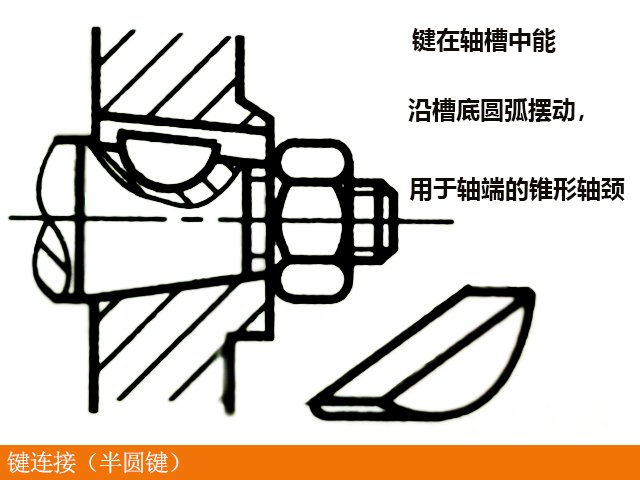 键在轴槽中能

沿槽底圆弧摆动，

用于轴端的锥形轴颈

键连接（半圆键）